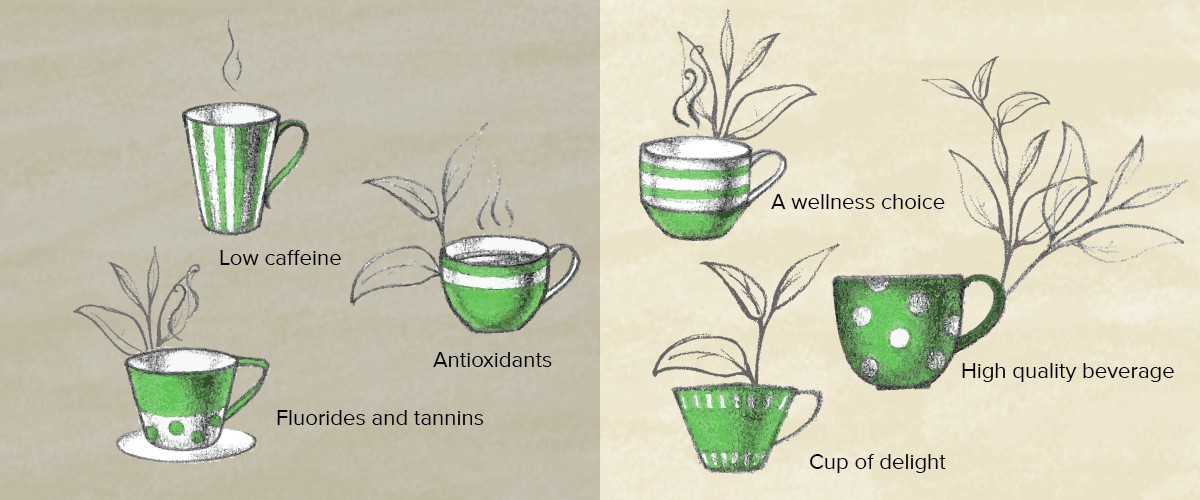 Low caffeine

Antioxidants

Fluorides and tannins

A wellness choice

High quality beverage

Cup of delight